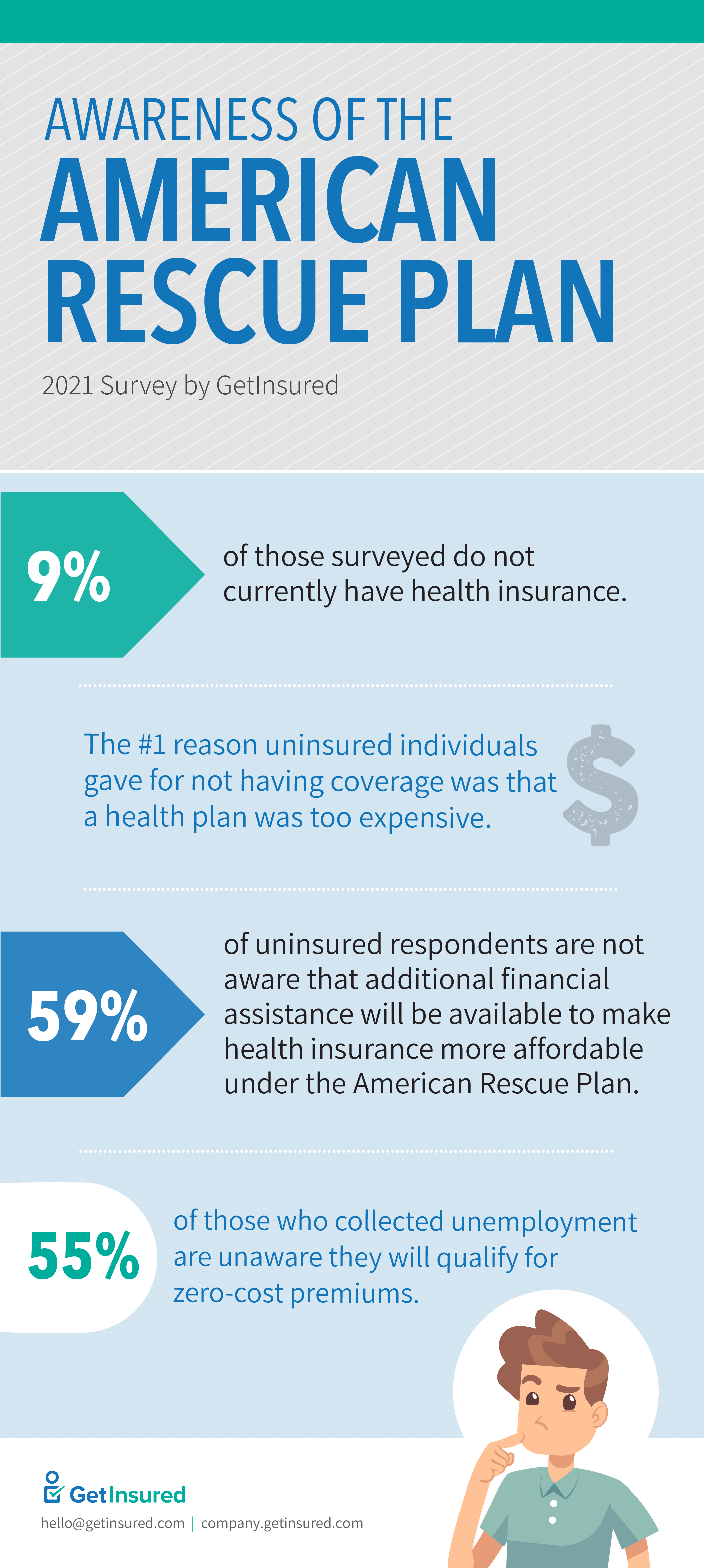 AWARENESS OF THE
AMERICAN RESCUE PLAN

2021 Survey by GetInsured

9%

of those surveyed do not currently have health insurance.

The #1 reason uninsured individuals gave for not having coverage was that a health plan was too expensive.

$

59%

of uninsured respondents are not aware that additional financial assistance will be available to make health insurance more affordable under the American Rescue Plan.

55%

of those who collected unemployment are unaware they will qualify for zero-cost premiums.

GetInsured

hello@getinsured.com | company.getinsured.com