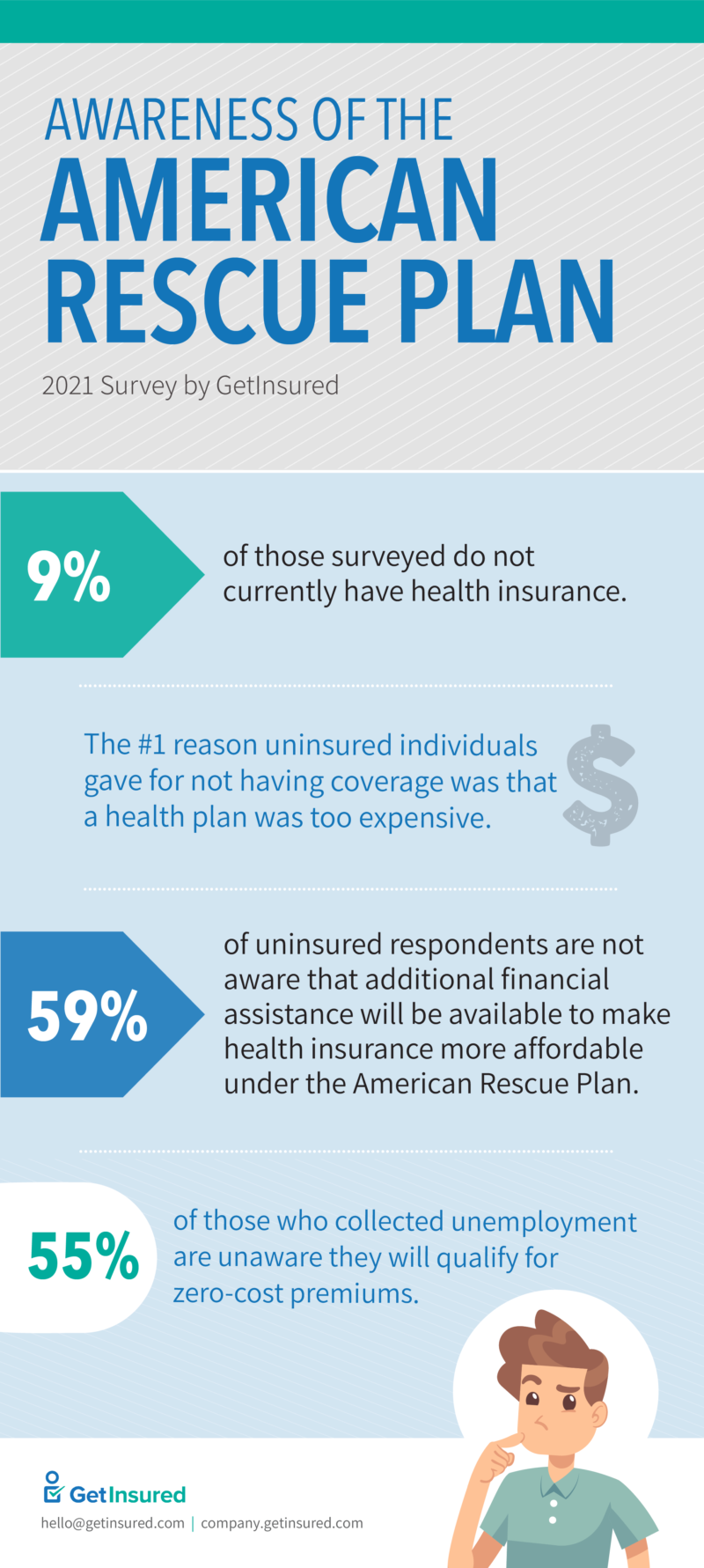 AWARENESS OF THE
AMERICAN RESCUE PLAN

2021 Survey by GetInsured

9%

of those surveyed do not currently have health insurance.

The #1 reason uninsured individuals gave for not having coverage was that a health plan was too expensive.

$

59%

of uninsured respondents are not aware that additional financial assistance will be available to make health insurance more affordable under the American Rescue Plan.

55%

of those who collected unemployment are unaware they will qualify for zero-cost premiums.

GetInsured

hello@getinsured.com | company.getinsured.com