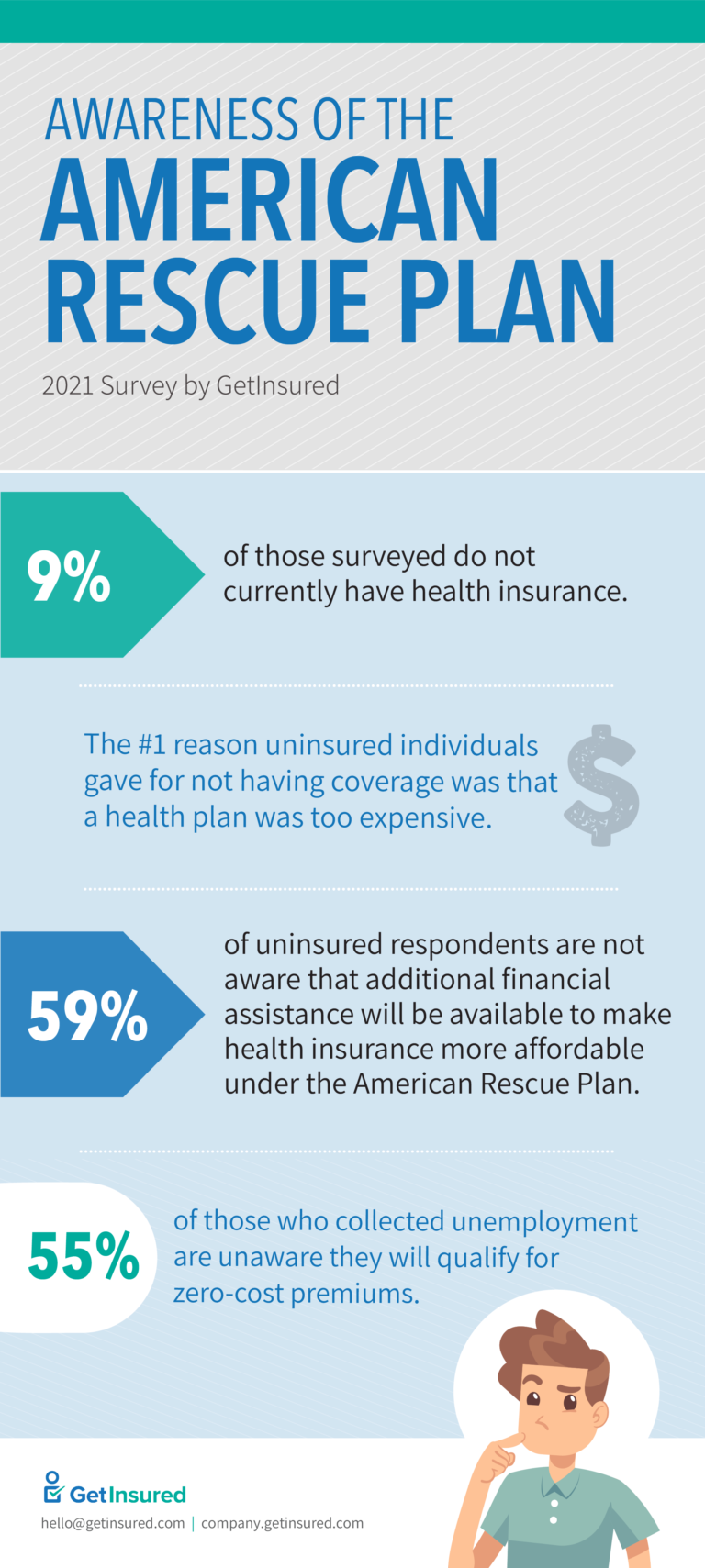 AWARENESS OF THE
AMERICAN RESCUE PLAN

2021 Survey by GetInsured

9%

of those surveyed do not currently have health insurance.

The #1 reason uninsured individuals gave for not having coverage was that a health plan was too expensive.

$

59%

of uninsured respondents are not aware that additional financial assistance will be available to make health insurance more affordable under the American Rescue Plan.

55%

of those who collected unemployment are unaware they will qualify for zero-cost premiums.

GetInsured

hello@getinsured.com | company.getinsured.com