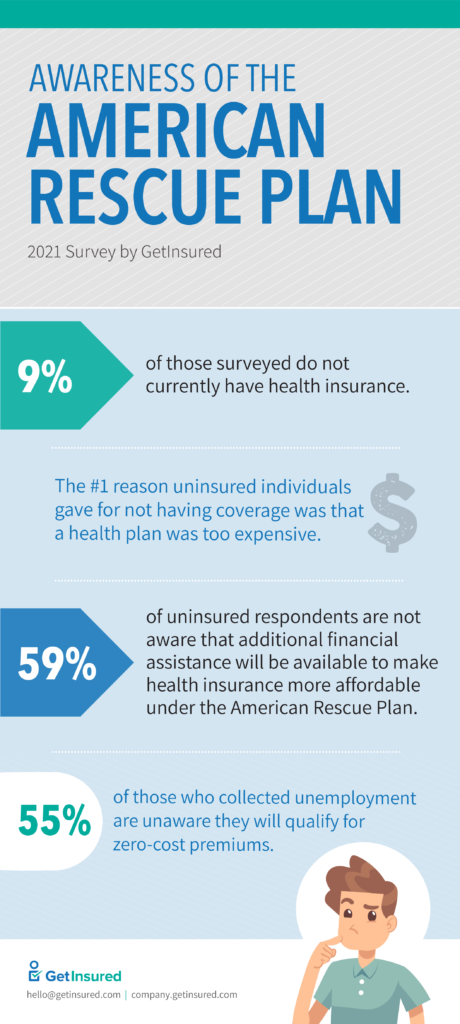 AWARENESS OF THE
AMERICAN RESCUE PLAN

2021 Survey by GetInsured

9%

of those surveyed do not currently have health insurance.

The #1 reason uninsured individuals gave for not having coverage was that a health plan was too expensive.

$

59%

of uninsured respondents are not aware that additional financial assistance will be available to make health insurance more affordable under the American Rescue Plan.

55%

of those who collected unemployment are unaware they will qualify for zero-cost premiums.

GetInsured

hello@getinsured.com | company.getinsured.com